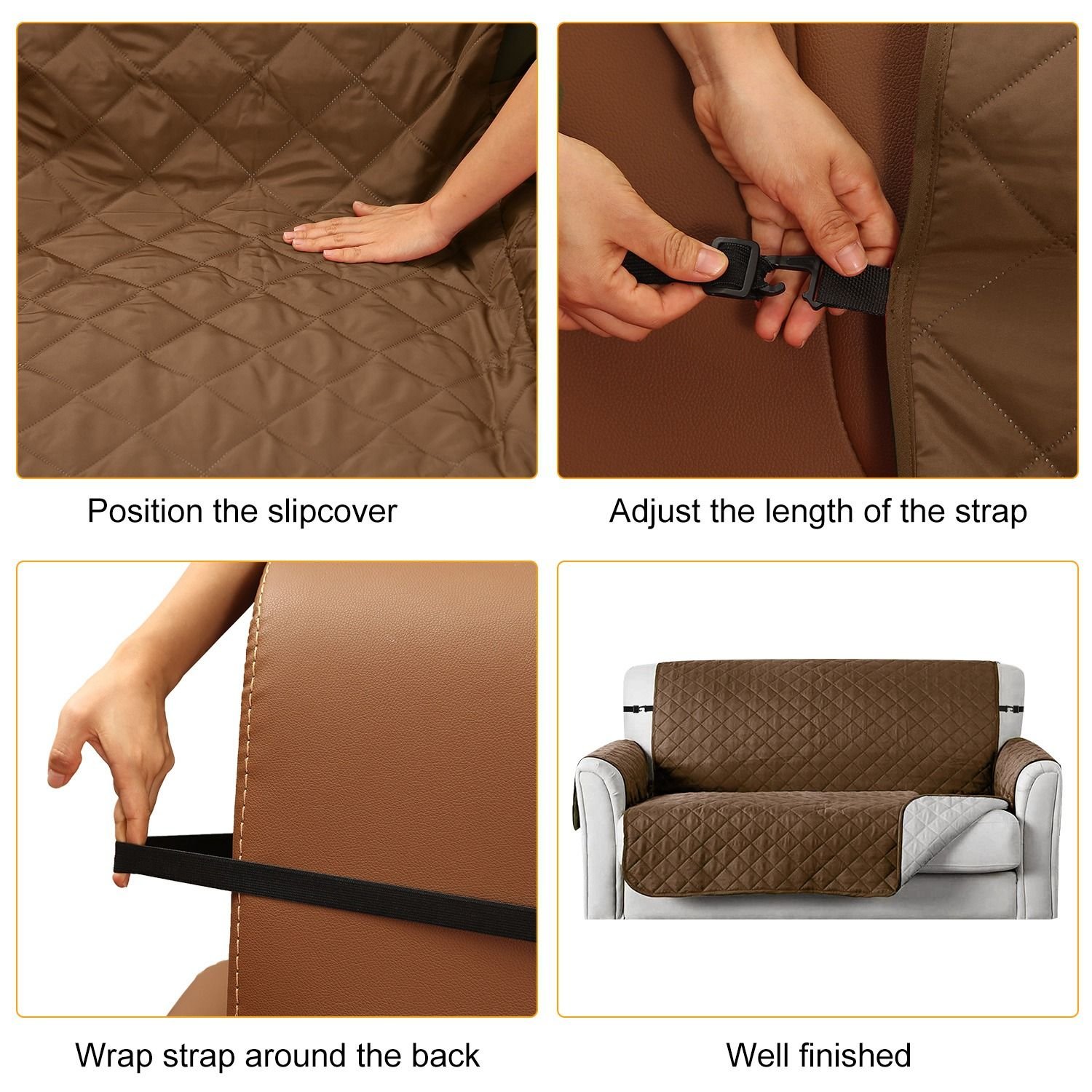 Position the slipcover

Adjust the length of the strap

Wrap strap around the back

Well finished