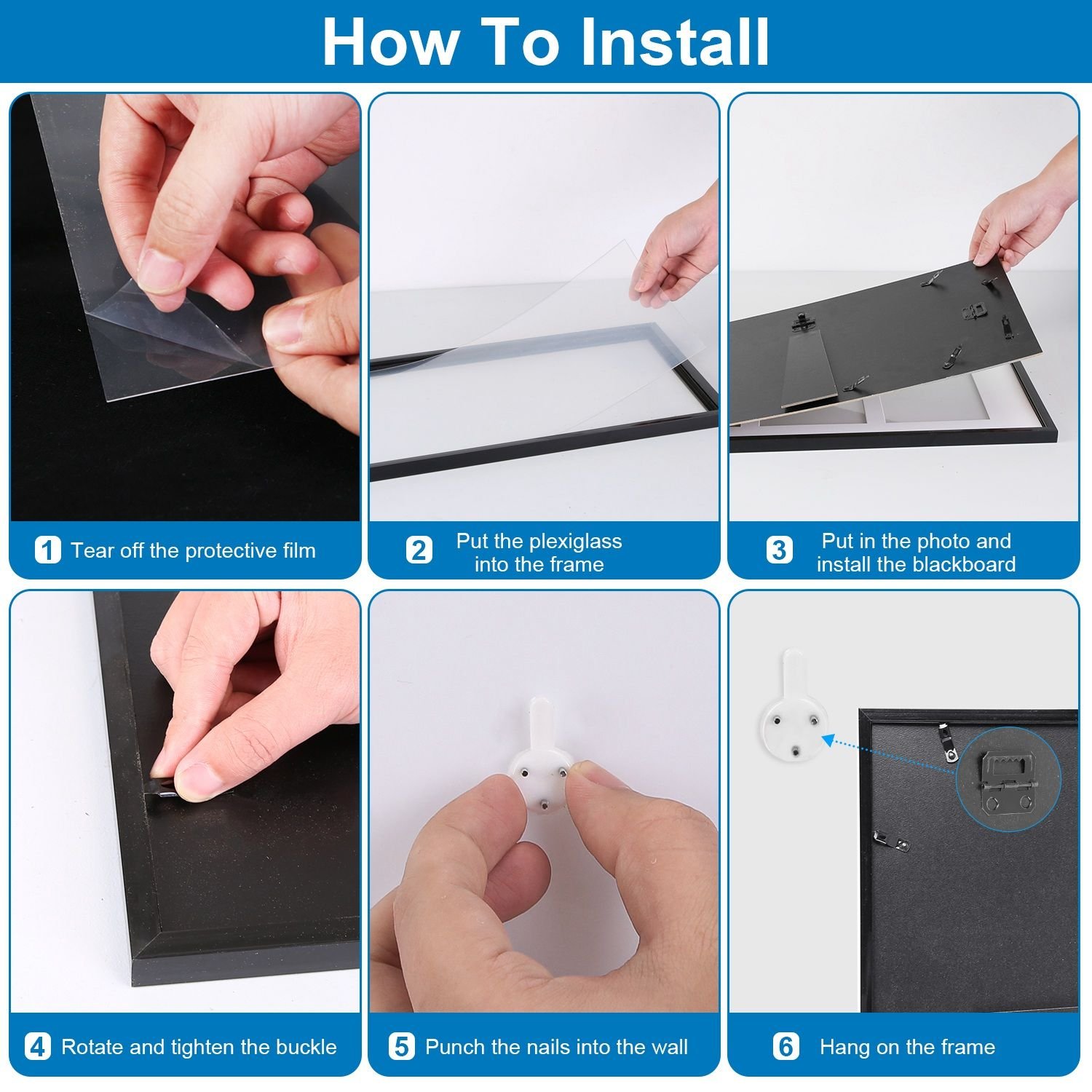 How To Install

1 Tear off the protective film

2 Put the plexiglass into the frame

3 Put in the photo and install the blackboard

4 Rotate and tighten the buckle

5 Punch the nails into the wall

6 Hang on the frame